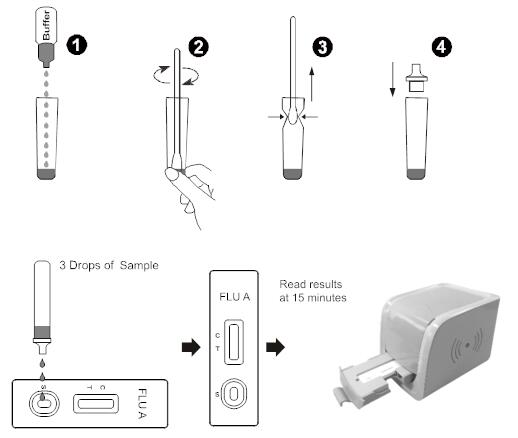 Buffer

1

2

3

4

3 Drops of Sample

S T C FLU A

FLU A

C
T

S

Read results at 15 minutes